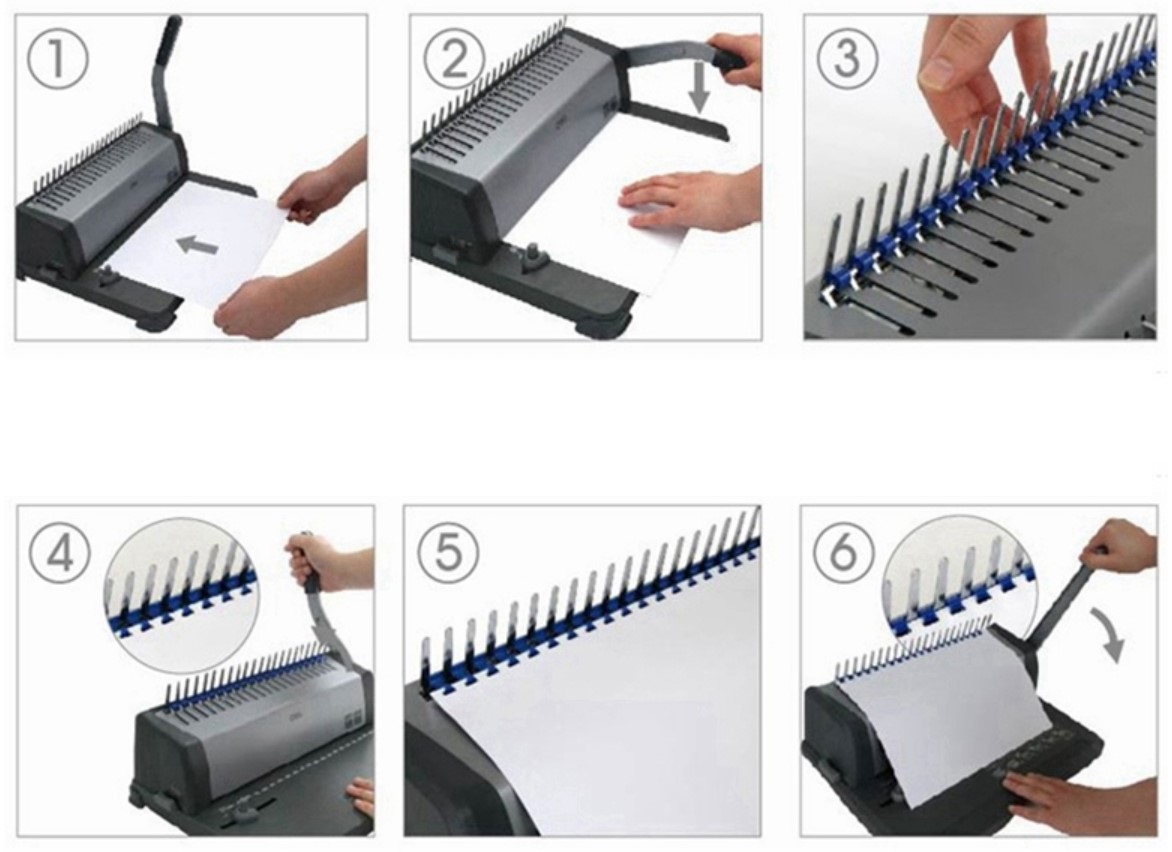 1

2

3

4

5

6